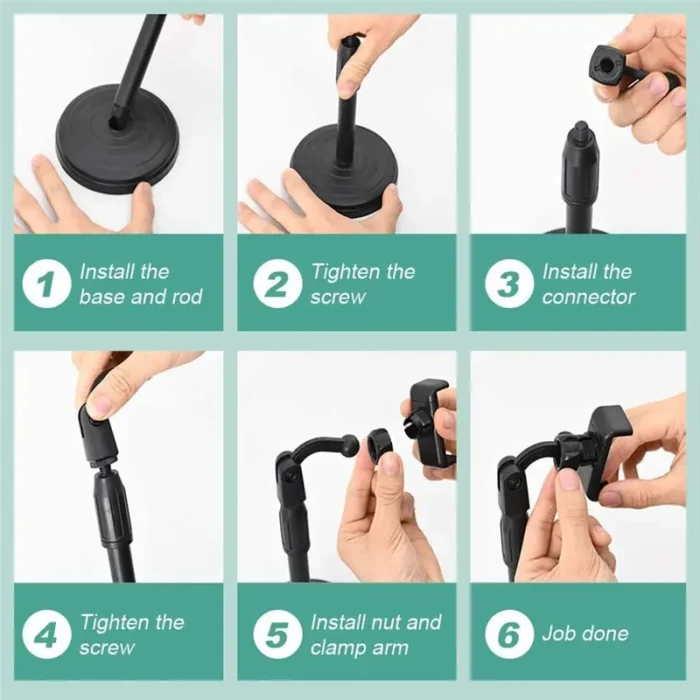 1 Install the base and rod

2 Tighten the screw

3 Install the connector

4 Tighten the screw

5 Install nut and clamp arm

6 Job done